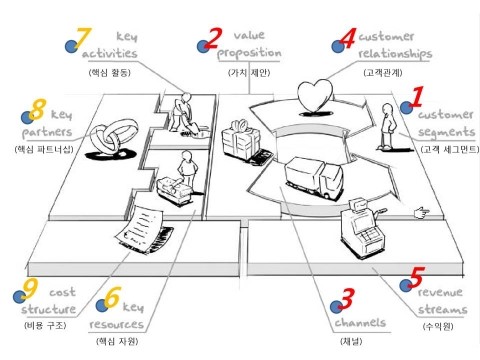 7 key activities
(핵심 활동)

2 value proposition
(가치 제안)

4 customer relationships
(고객관계)

8 key partners
(핵심 파트너십)

1 customer segments
(고객 세그먼트)

9 cost structure
(비용 구조)

6 key resources
(핵심 자원)

3 channels
(채널)

5 revenue streams
(수익원)